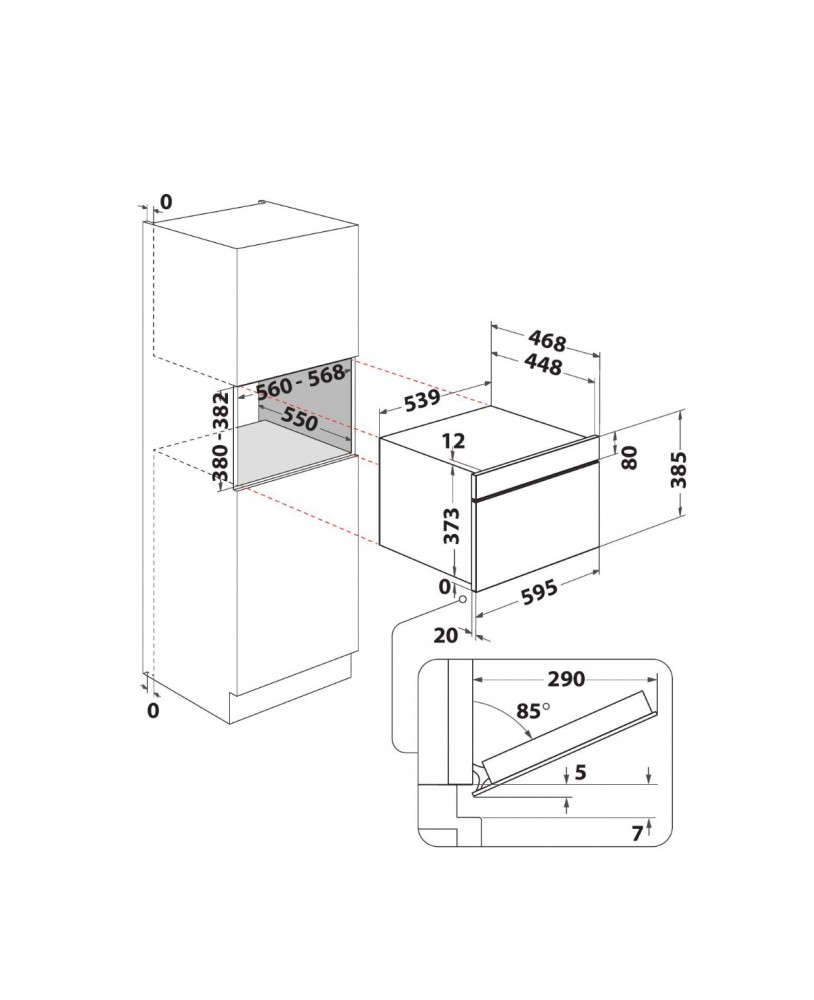 0
560 - 568
550
380 - 382
0
468
448
539
12
80
385
373
0
595
20
290
85°
5
7